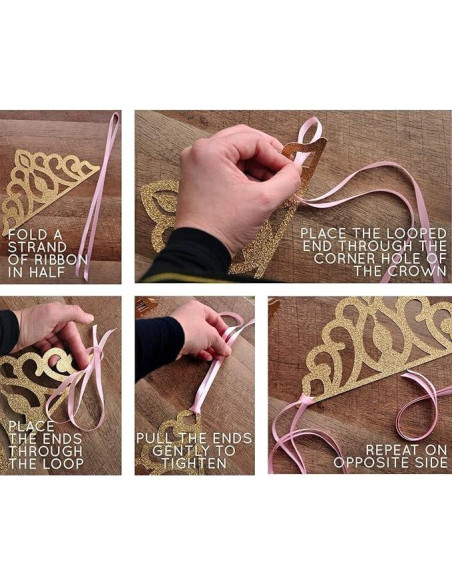 FOLD A STRAND OF RIBBON IN HALF

PLACE THE LOOPED END THROUGH THE CORNER HOLE OF THE CROWN

PLACE THE ENDS THROUGH THE LOOP

PULL THE ENDS GENTLY TO TIGHTEN

REPEAT ON OPPOSITE SIDE