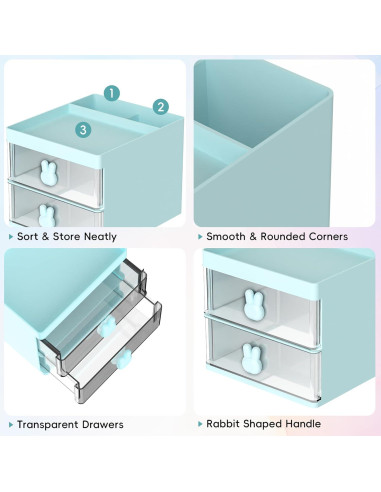 1
2
3

▸ Sort & Store Neatly

▸ Smooth & Rounded Corners

▸ Transparent Drawers

▸ Rabbit Shaped Handle