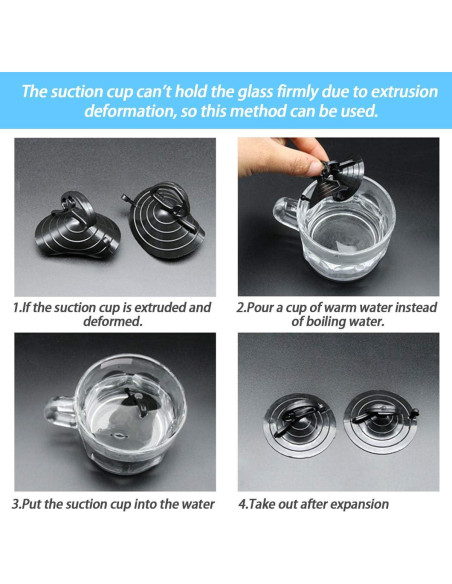 The suction cup can't hold the glass firmly due to extrusion deformation, so this method can be used.

1.If the suction cup is extruded and deformed.

2.Pour a cup of warm water instead of boiling water.

3.Put the suction cup into the water

4.Take out after expansion