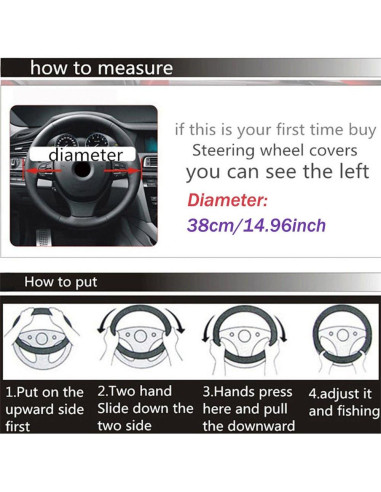 how to measure

diameter

if this is your first time buy
Steering wheel covers
you can see the left

Diameter:
38cm/14.96inch

How to put

1.Put on the upward side first

2.Two hand Slide down the two side

3.Hands press here and pull the downward

4.adjust it and fishing