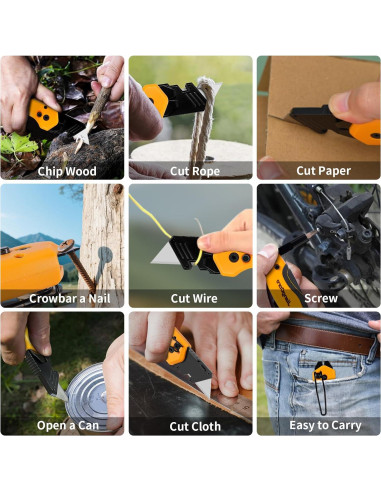 Chip Wood

Cut Rope

Cut Paper

Crowbar a Nail

Cut Wire

Screw

Open a Can

Cut Cloth

Easy to Carry