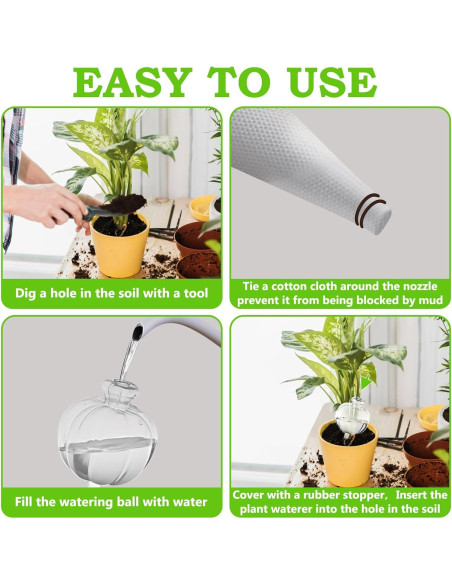 EASY TO USE

Dig a hole in the soil with a tool

Tie a cotton cloth around the nozzle prevent it from being blocked by mud

Fill the watering ball with water

Cover with a rubber stopper, Insert the plant waterer into the hole in the soil