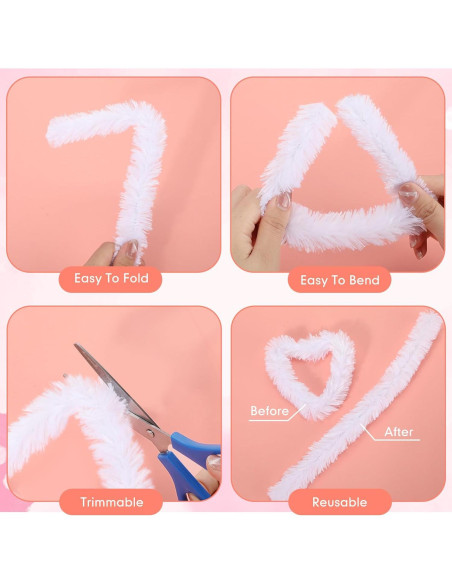 Easy To Fold

Easy To Bend

Trimmable

Before

After

Reusable