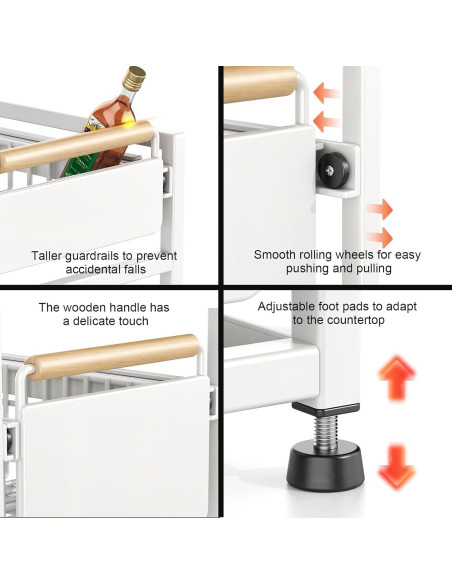 Taller guardrails to prevent accidental falls

Smooth rolling wheels for easy pushing and pulling

The wooden handle has a delicate touch

Adjustable foot pads to adapt to the countertop