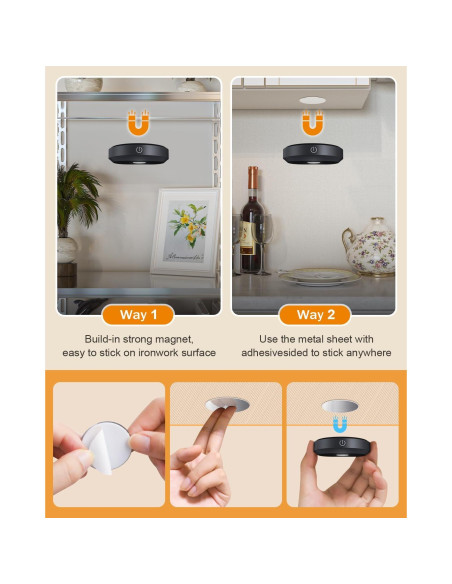 Way 1

Build-in strong magnet, easy to stick on ironwork surface

Way 2

Use the metal sheet with adhesivesided to stick anywhere