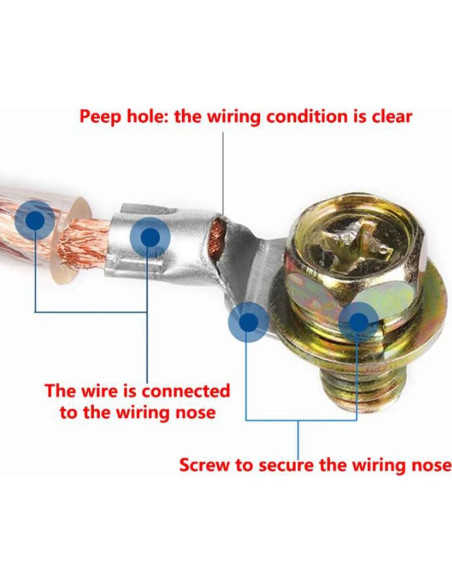 Peep hole: the wiring condition is clear

The wire is connected to the wiring nose

Screw to secure the wiring nose