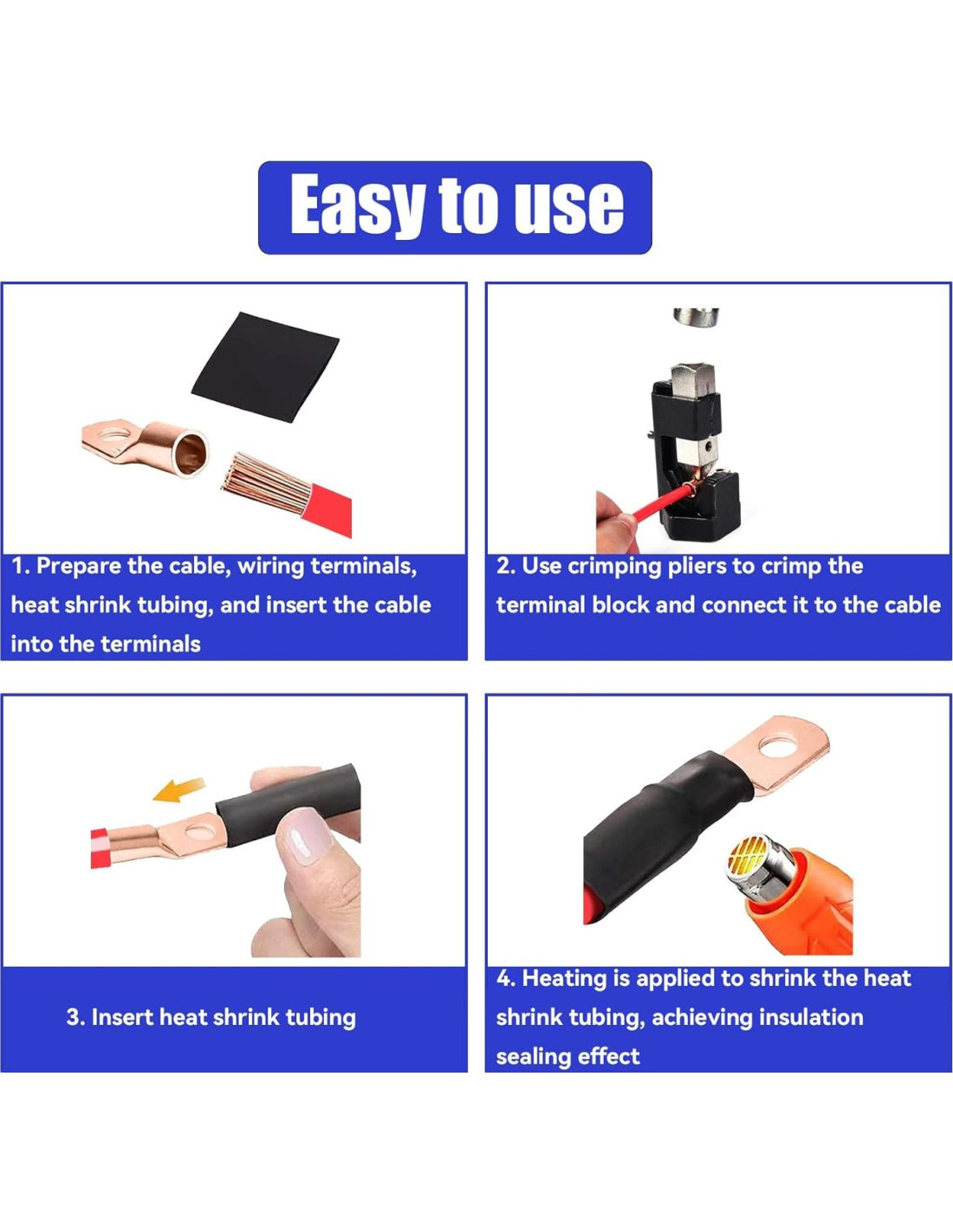 Easy to use

1. Prepare the cable, wiring terminals, heat shrink tubing, and insert the cable into the terminals

2. Use crimping pliers to crimp the terminal block and connect it to the cable

3. Insert heat shrink tubing

4. Heating is applied to shrink the heat shrink tubing, achieving insulation sealing effect