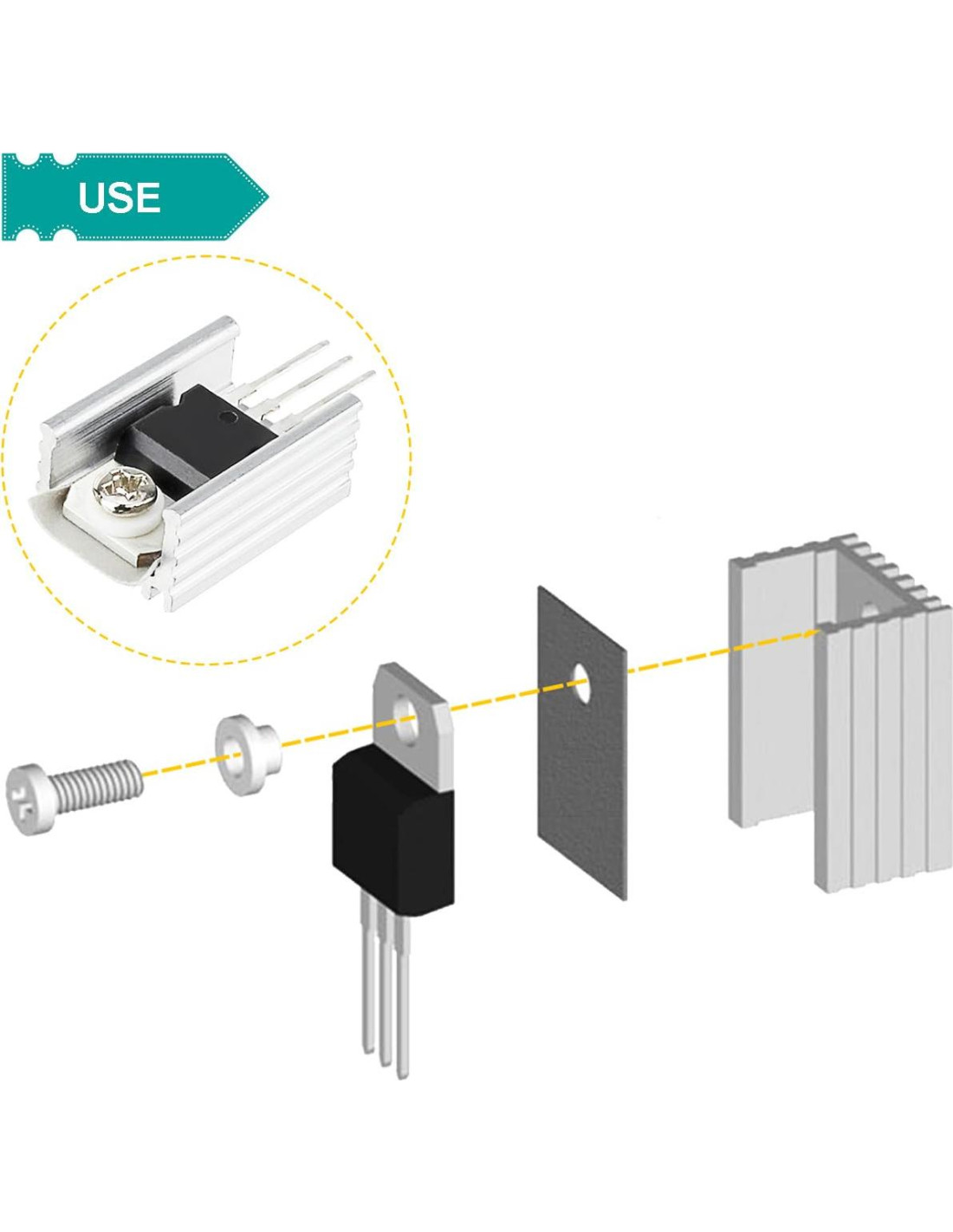 USE