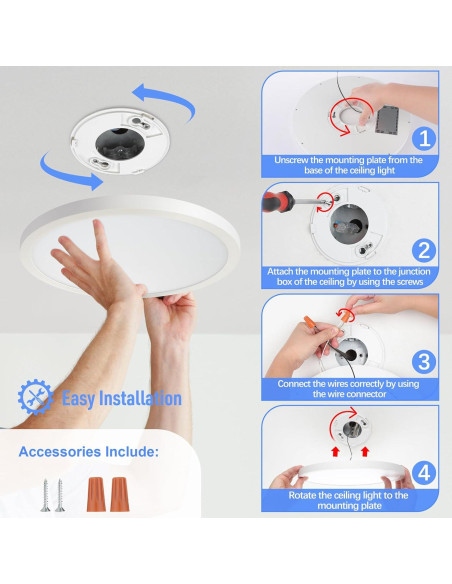 Easy Installation

Accessories Include:

1
Unscrew the mounting plate from the base of the ceiling light

2
Attach the mounting plate to the junction box of the ceiling by using the screws

3
Connect the wires correctly by using the wire connector

4
Rotate the ceiling light to the mounting plate