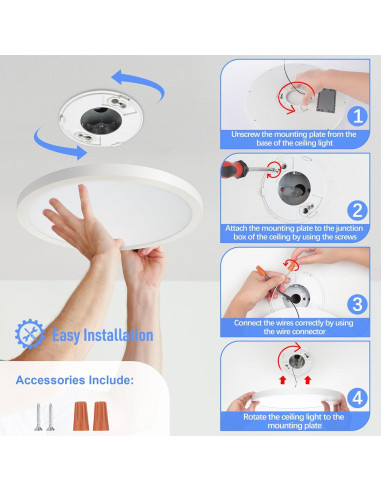 Easy Installation

Accessories Include:

1
Unscrew the mounting plate from the base of the ceiling light

2
Attach the mounting plate to the junction box of the ceiling by using the screws

3
Connect the wires correctly by using the wire connector

4
Rotate the ceiling light to the mounting plate