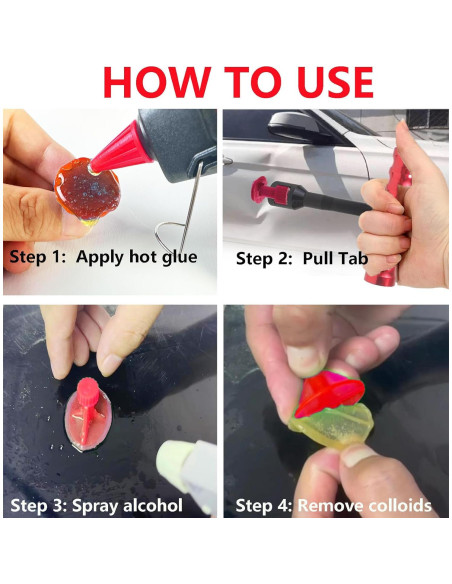 HOW TO USE

Step 1: Apply hot glue

Step 2: Pull Tab

Step 3: Spray alcohol

Step 4: Remove colloids