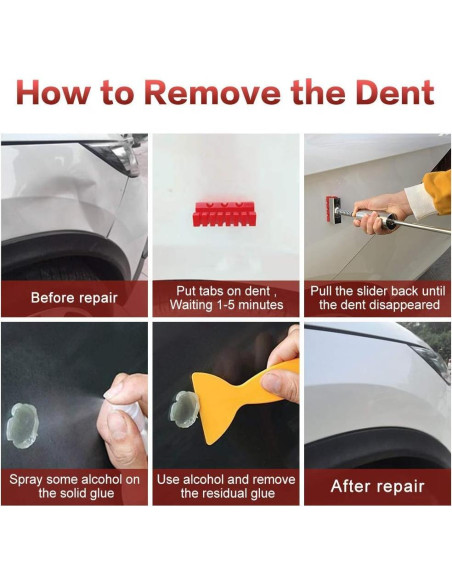 How to Remove the Dent

Before repair

Put tabs on dent , Waiting 1-5 minutes

Pull the slider back until the dent disappeared

Spray some alcohol on the solid glue

Use alcohol and remove the residual glue

After repair