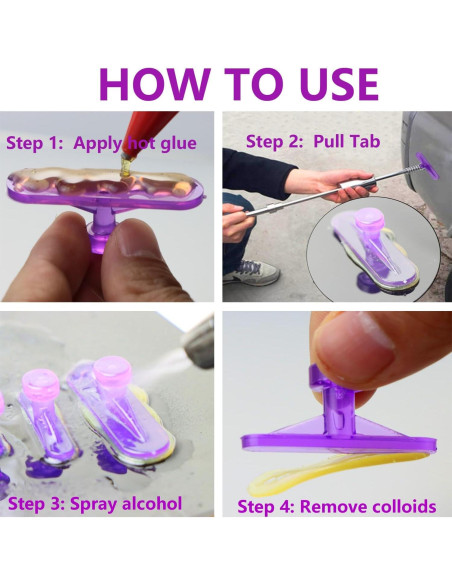 HOW TO USE

Step 1: Apply hot glue

Step 2: Pull Tab

Step 3: Spray alcohol

Step 4: Remove colloids