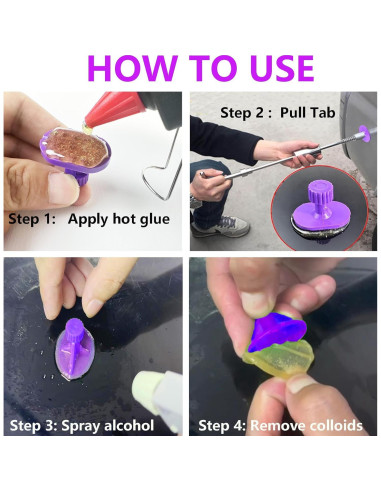 HOW TO USE

Step 1: Apply hot glue

Step 2 : Pull Tab

Step 3: Spray alcohol

Step 4: Remove colloids