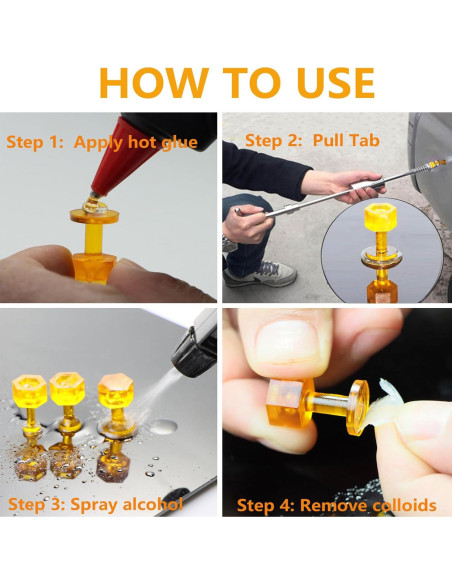 HOW TO USE

Step 1: Apply hot glue

Step 2: Pull Tab

Step 3: Spray alcohol

Step 4: Remove colloids