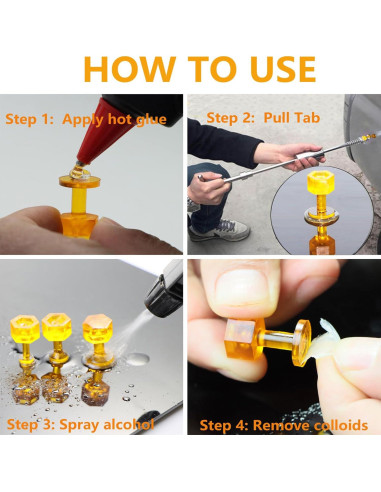 HOW TO USE

Step 1: Apply hot glue

Step 2: Pull Tab

Step 3: Spray alcohol

Step 4: Remove colloids