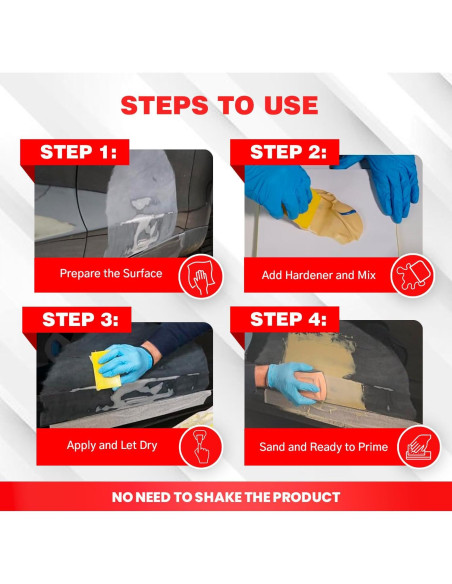 STEPS TO USE

STEP 1:

Prepare the Surface

STEP 2:

Add Hardener and Mix

STEP 3:

Apply and Let Dry

STEP 4:

Sand and Ready to Prime

NO NEED TO SHAKE THE PRODUCT