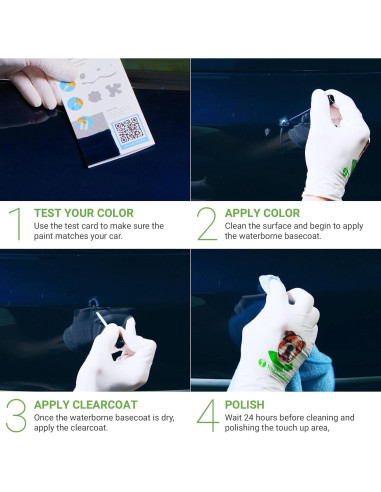 1 TEST YOUR COLOR
Use the test card to make sure the paint matches your car.

2 APPLY COLOR
Clean the surface and begin to apply the waterborne basecoat.

3 APPLY CLEARCOAT
Once the waterborne basecoat is dry, apply the clearcoat.

4 POLISH
Wait 24 hours before cleaning and polishing the touch up area,