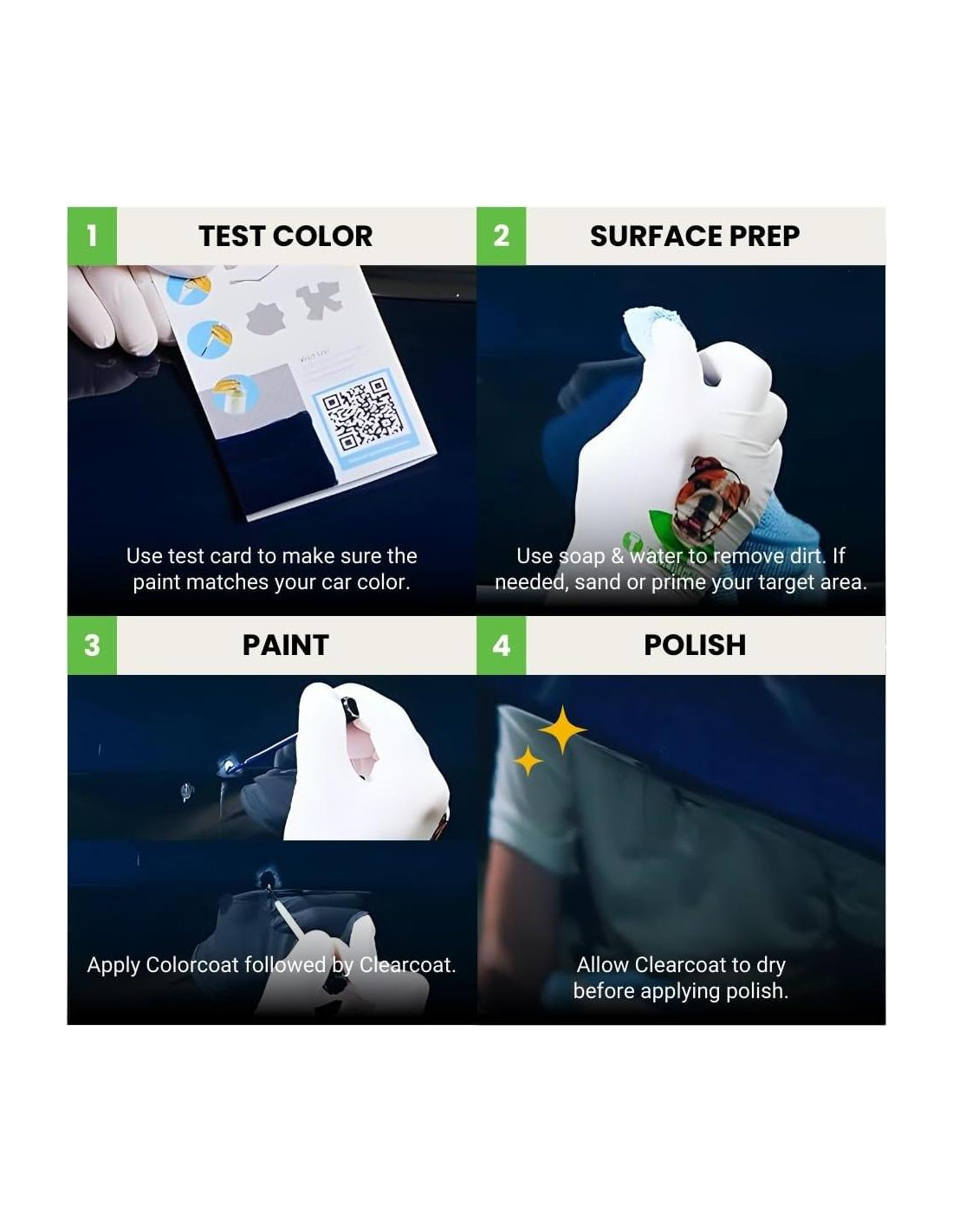 1
TEST COLOR

Use test card to make sure the paint matches your car color.

2
SURFACE PREP

Use soap & water to remove dirt. If needed, sand or prime your target area.

3
PAINT

Apply Colorcoat followed by Clearcoat.

4
POLISH

Allow Clearcoat to dry before applying polish.