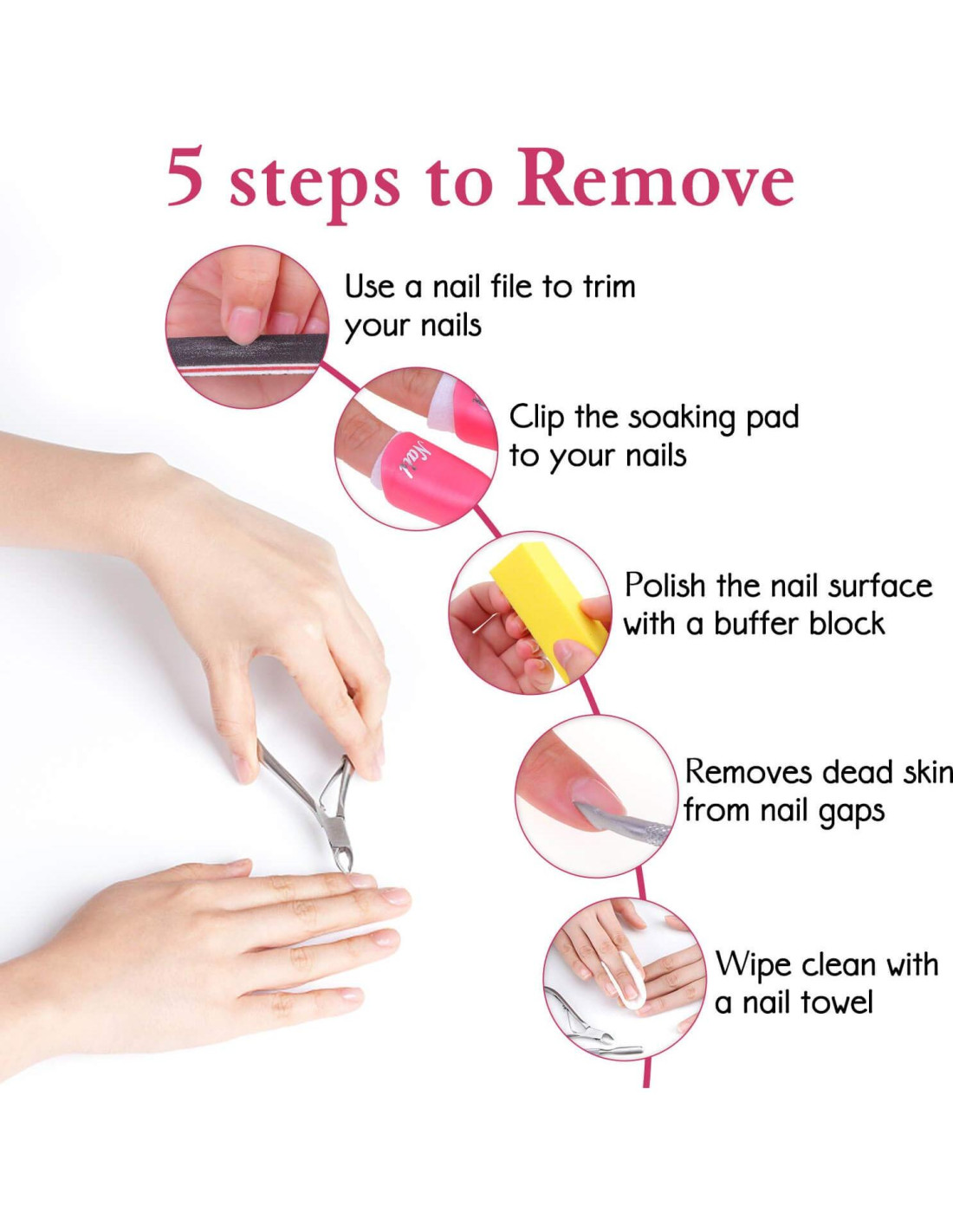 5 steps to Remove

Use a nail file to trim your nails

Nail

Clip the soaking pad to your nails

Polish the nail surface with a buffer block

Removes dead skin from nail gaps

Wipe clean with a nail towel