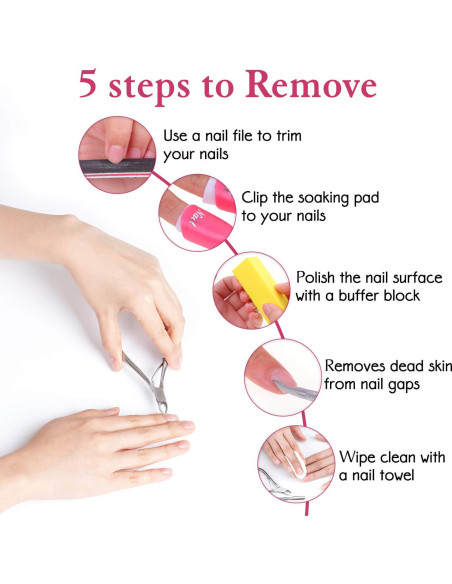 5 steps to Remove

Use a nail file to trim your nails

Clip the soaking pad to your nails

Polish the nail surface with a buffer block

Removes dead skin from nail gaps

Wipe clean with a nail towel