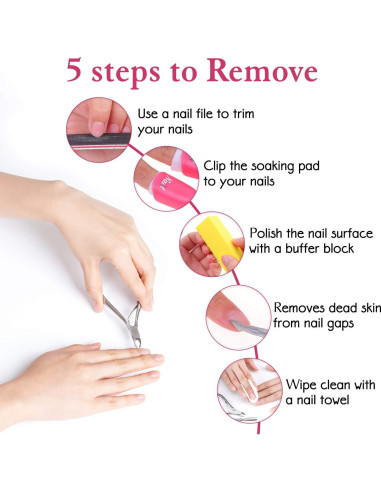 5 steps to Remove

Use a nail file to trim your nails

Clip the soaking pad to your nails

Polish the nail surface with a buffer block

Removes dead skin from nail gaps

Wipe clean with a nail towel