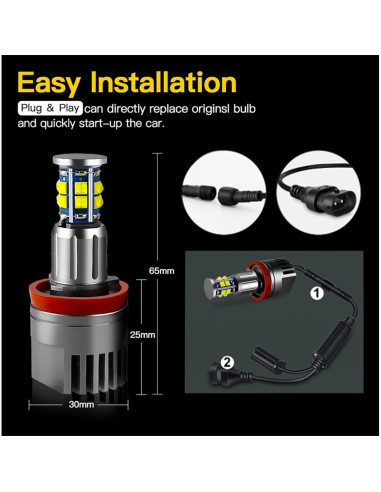 Easy Installation

Plug & Play can directly replace originsl bulb and quickly start-up the car.

65mm

25mm

30mm

1

2