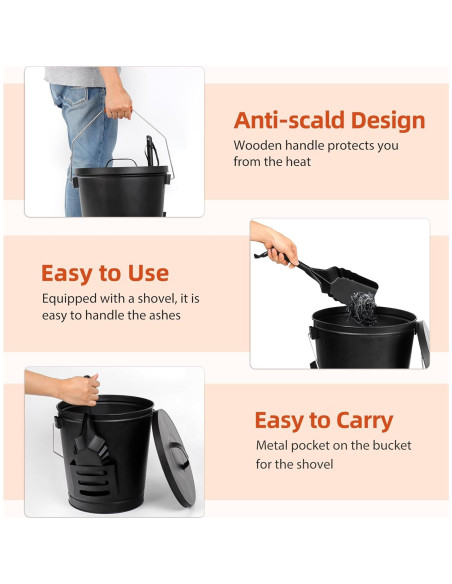 Anti-scald Design
Wooden handle protects you from the heat

Easy to Use
Equipped with a shovel, it is easy to handle the ashes

Easy to Carry
Metal pocket on the bucket for the shovel