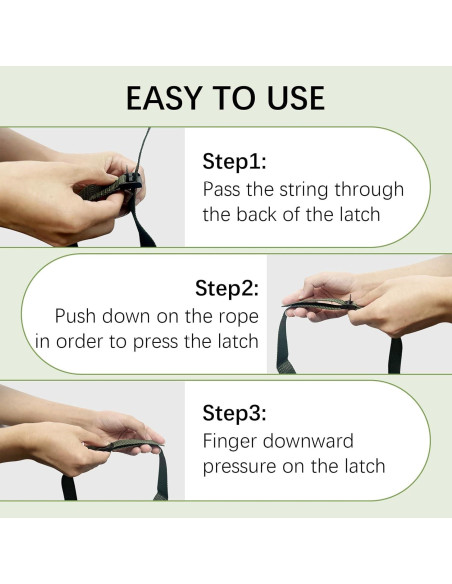 EASY TO USE

Step1:
Pass the string through the back of the latch

Step2:
Push down on the rope in order to press the latch

Step3:
Finger downward pressure on the latch