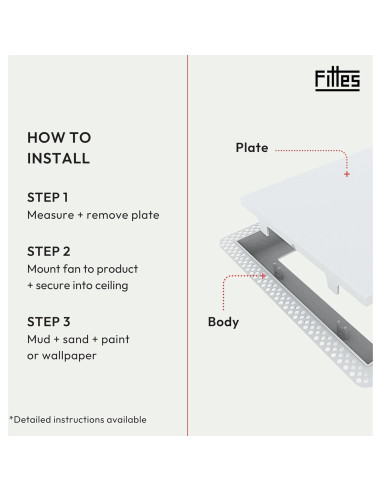 HOW TO INSTALL

STEP 1
Measure + remove plate

STEP 2
Mount fan to product + secure into ceiling

STEP 3
Mud + sand + paint or wallpaper

*Detailed instructions available

Fittes

Plate

Body