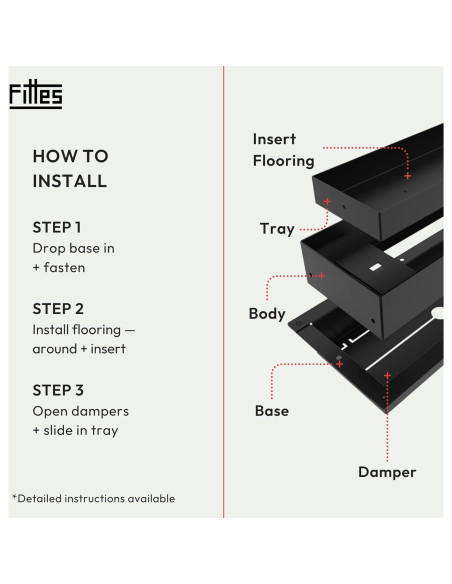 Fittes

HOW TO INSTALL

STEP 1
Drop base in + fasten

STEP 2
Install flooring — around + insert

STEP 3
Open dampers + slide in tray

*Detailed instructions available

Insert Flooring

Tray

Body

Base

Damper