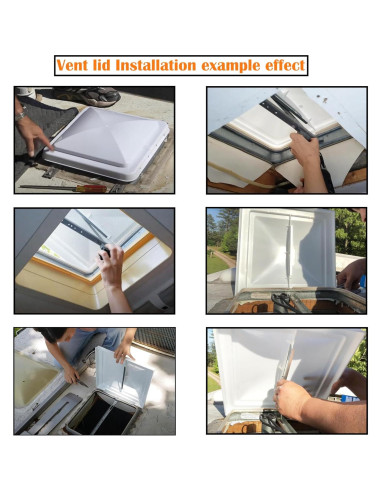 Vent lid Installation example effect