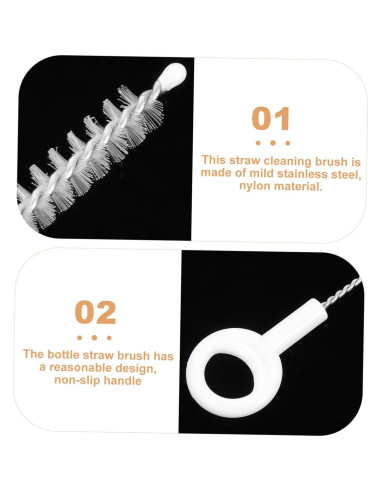 01

This straw cleaning brush is made of mild stainless steel, nylon material.

02

The bottle straw brush has a reasonable design, non-slip handle