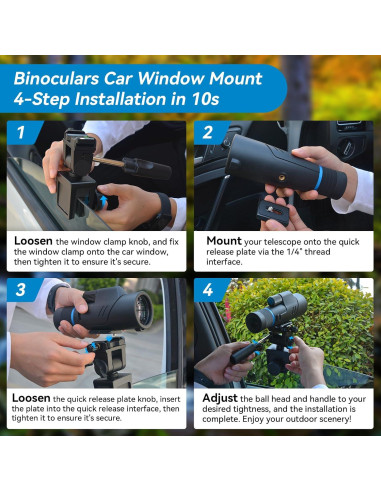 Binoculars Car Window Mount
4-Step Installation in 10s

1

Loosen the window clamp knob, and fix the window clamp onto the car window, then tighten it to ensure it's secure.

2

Mount your telescope onto the quick release plate via the 1/4" thread interface.

3

Loosen the quick release plate knob, insert the plate into the quick release interface, then tighten it to ensure it's secure.

4

Adjust the ball head and handle to your desired tightness, and the installation is complete. Enjoy your outdoor scenery!