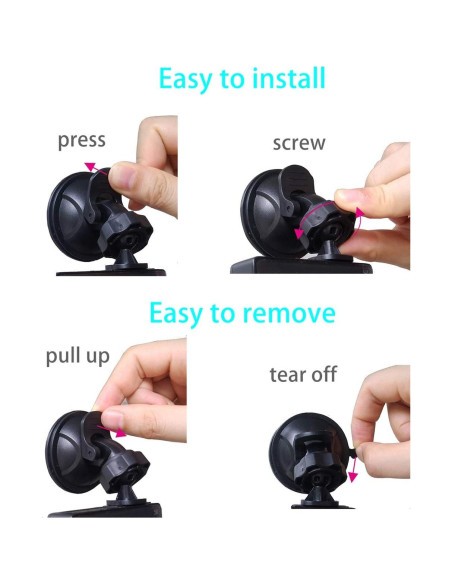 Easy to install

press

screw

Easy to remove

pull up

tear off