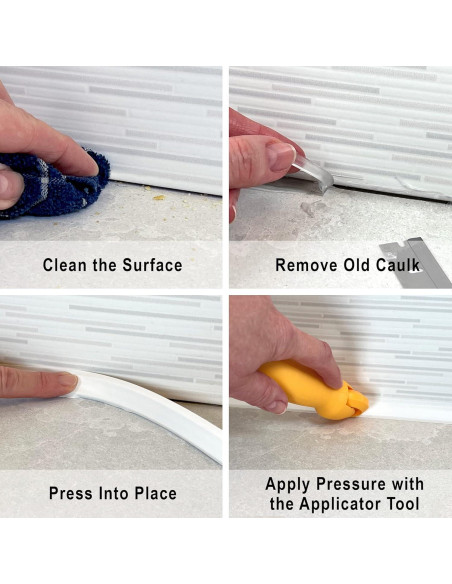 Clean the Surface

Remove Old Caulk

Press Into Place

Apply Pressure with the Applicator Tool