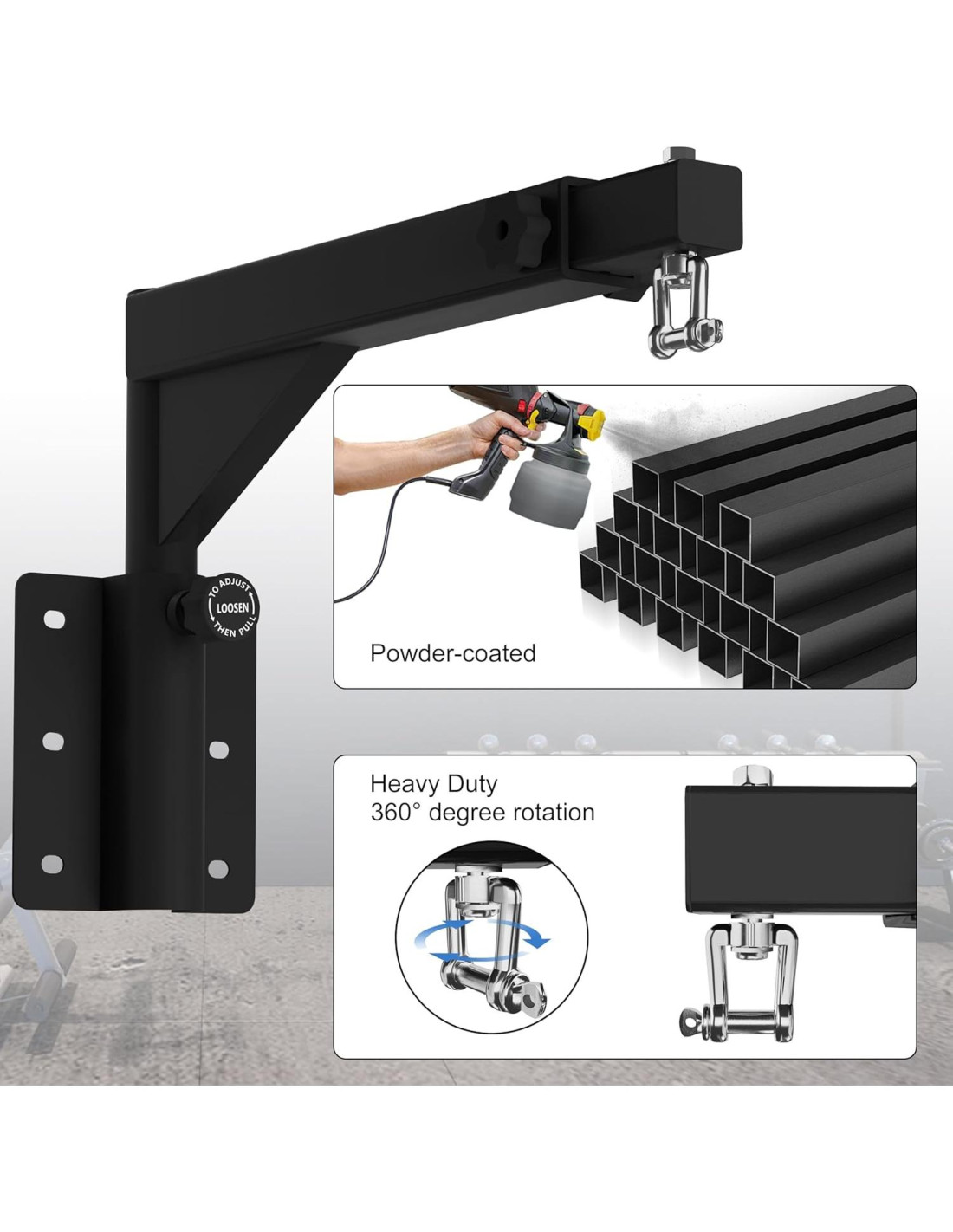 TO ADJUST LOOSEN THEN PULL

Powder-coated

Heavy Duty
360° degree rotation