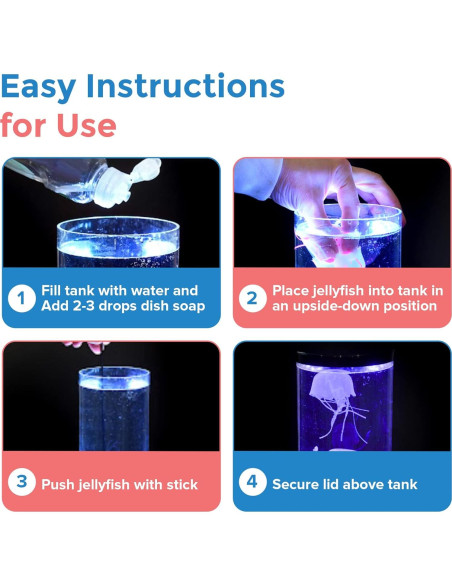 Easy Instructions for Use

1 Fill tank with water and Add 2-3 drops dish soap

2 Place jellyfish into tank in an upside-down position

3 Push jellyfish with stick

4 Secure lid above tank