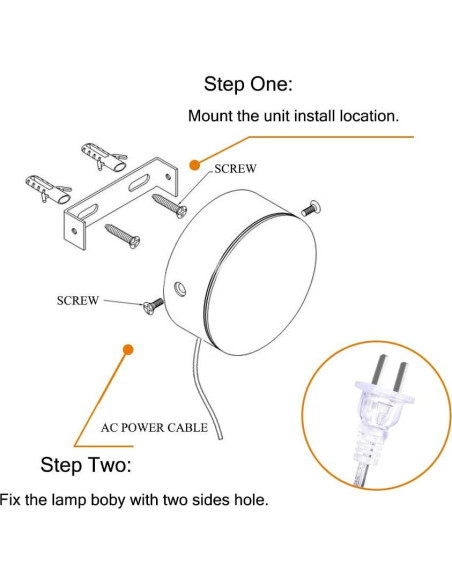 Step One:

Mount the unit install location.

SCREW

SCREW

AC POWER CABLE

Step Two:

Fix the lamp boby with two sides hole.