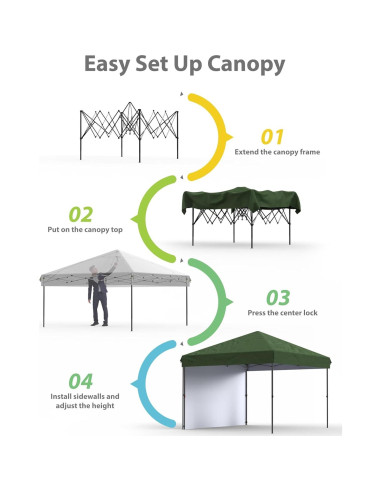 Easy Set Up Canopy

01
Extend the canopy frame

02
Put on the canopy top

03
Press the center lock

04
Install sidewalls and adjust the height