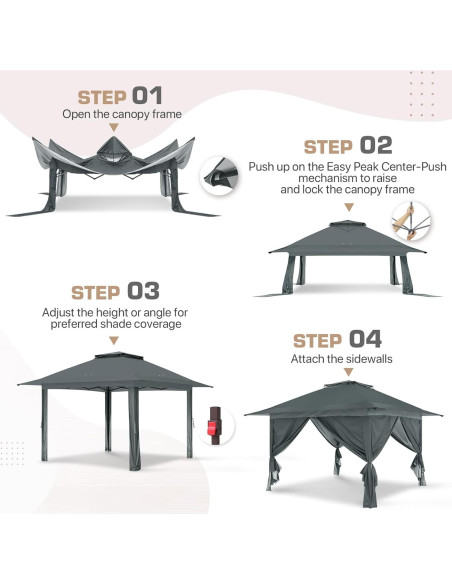 STEP 01
Open the canopy frame

STEP 02
Push up on the Easy Peak Center-Push mechanism to raise and lock the canopy frame

STEP 03
Adjust the height or angle for preferred shade coverage

STEP 04
Attach the sidewalls