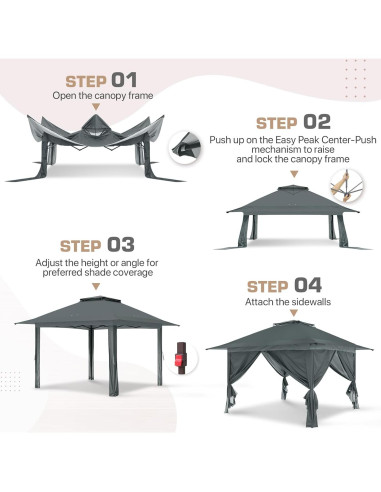 STEP 01
Open the canopy frame

STEP 02
Push up on the Easy Peak Center-Push mechanism to raise and lock the canopy frame

STEP 03
Adjust the height or angle for preferred shade coverage

STEP 04
Attach the sidewalls