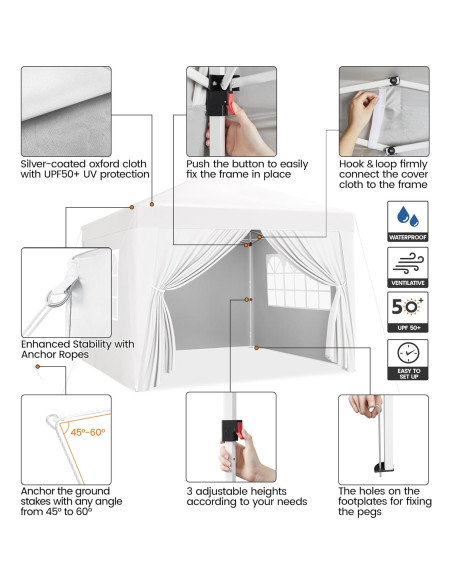 Silver-coated oxford cloth with UPF50+ UV protection

Push the button to easily fix the frame in place

Hook & loop firmly connect the cover cloth to the frame

WATERPROOF

VENTILATIVE

50+

UPF 50+

EASY TO SET UP

Enhanced Stability with Anchor Ropes

45º-60º

Anchor the ground stakes with any angle from 45º to 60º

3 adjustable heights according to your needs

The holes on the footplates for fixing the pegs