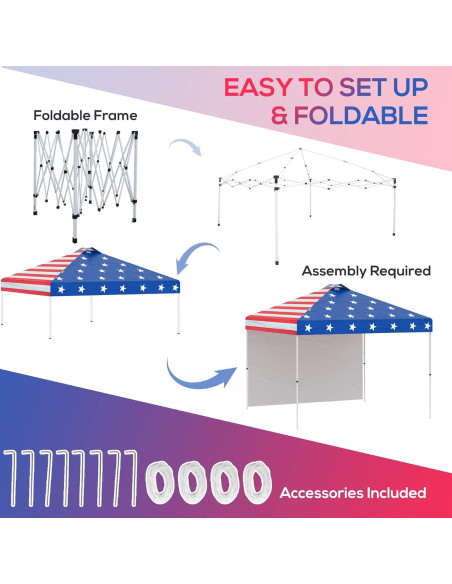 EASY TO SET UP
& FOLDABLE

Foldable Frame

Assembly Required

Accessories Included