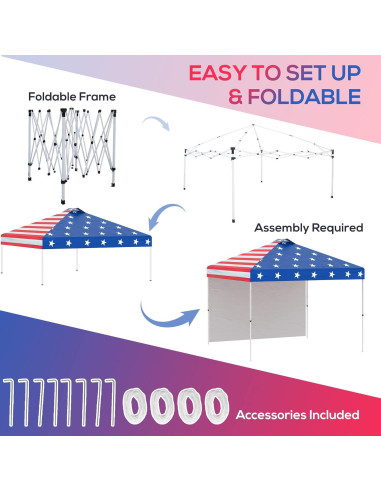 EASY TO SET UP & FOLDABLE

Foldable Frame

Assembly Required

Accessories Included