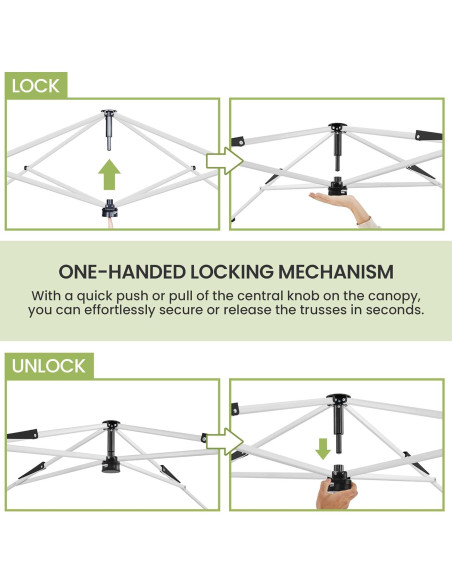 LOCK

ONE-HANDED LOCKING MECHANISM

With a quick push or pull of the central knob on the canopy, you can effortlessly secure or release the trusses in seconds.

UNLOCK