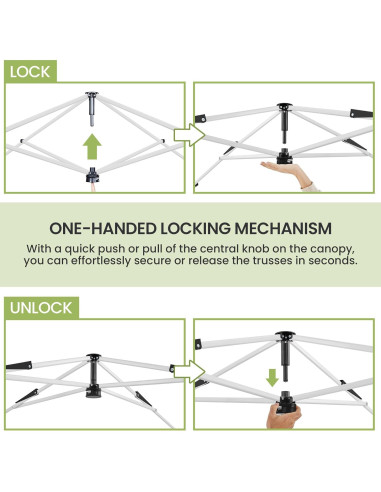 LOCK

ONE-HANDED LOCKING MECHANISM

With a quick push or pull of the central knob on the canopy, you can effortlessly secure or release the trusses in seconds.

UNLOCK