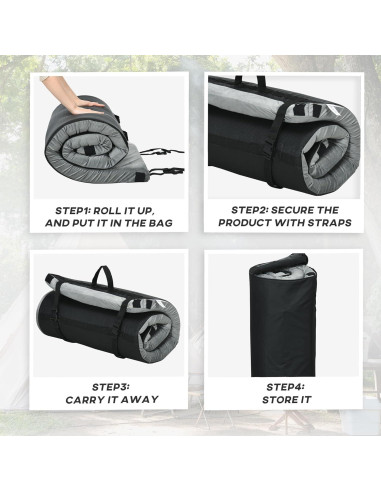 STEP1: ROLL IT UP, AND PUT IT IN THE BAG

STEP2: SECURE THE PRODUCT WITH STRAPS

STEP3: CARRY IT AWAY

STEP4: STORE IT