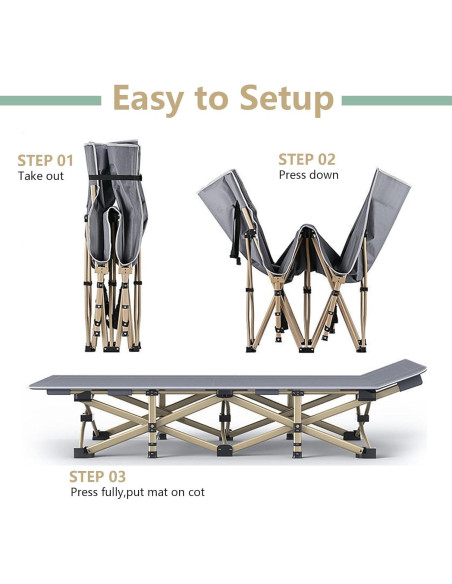 Easy to Setup

STEP 01
Take out

STEP 02
Press down

STEP 03
Press fully,put mat on cot