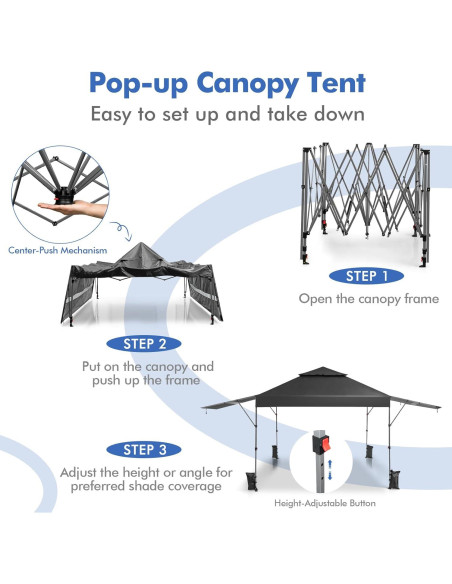 Pop-up Canopy Tent

Easy to set up and take down

Center-Push Mechanism

STEP 1

Open the canopy frame

STEP 2

Put on the canopy and push up the frame

STEP 3

Adjust the height or angle for preferred shade coverage

Height-Adjustable Button